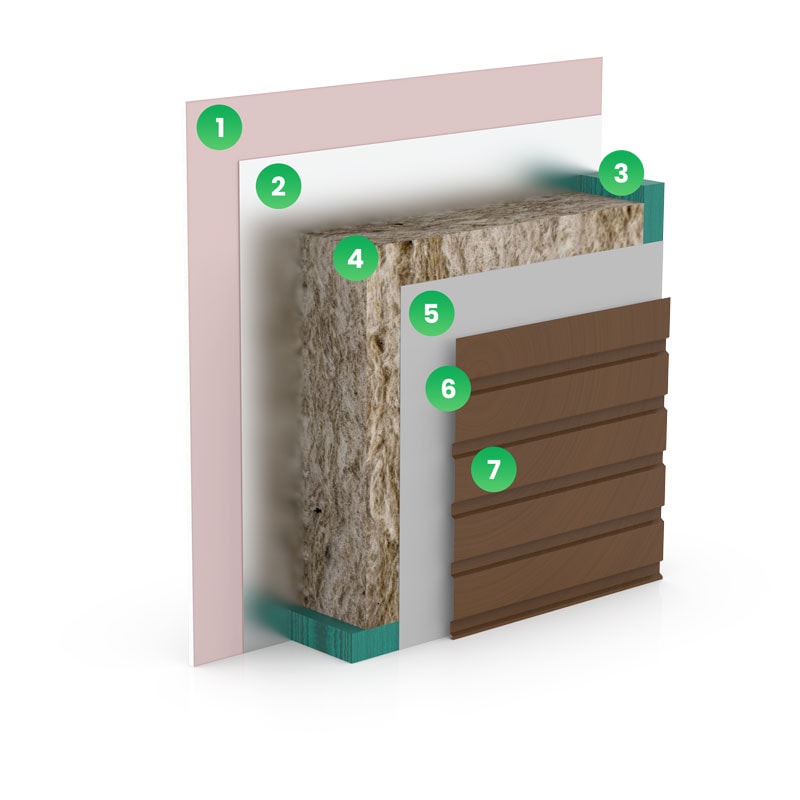 1
2
3
4
5
6
7