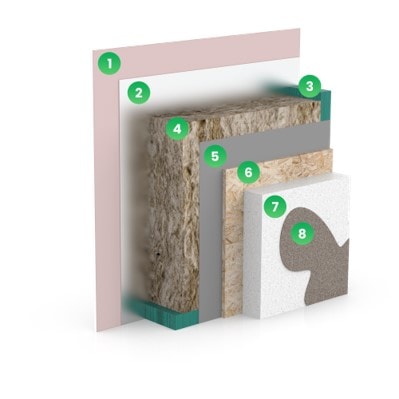 1
2
3
4
5
6
7
8